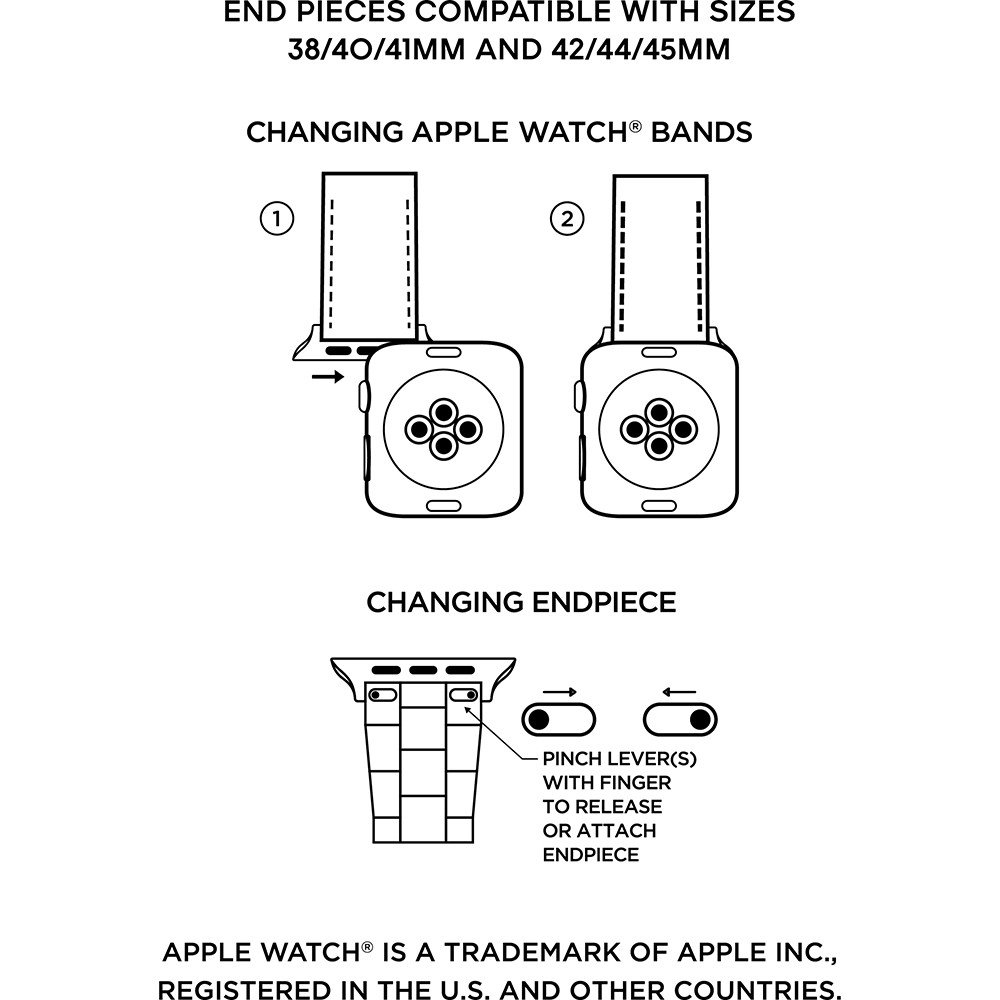 END PIECES COMPATIBLE WITH SIZES
38/40/41MM AND 42/44/45MM

CHANGING APPLE WATCH® BANDS

1

2

CHANGING ENDPIECE

PINCH LEVER(S) WITH FINGER TO RELEASE OR ATTACH ENDPIECE

APPLE WATCH® IS A TRADEMARK OF APPLE INC., REGISTERED IN THE U.S. AND OTHER COUNTRIES.